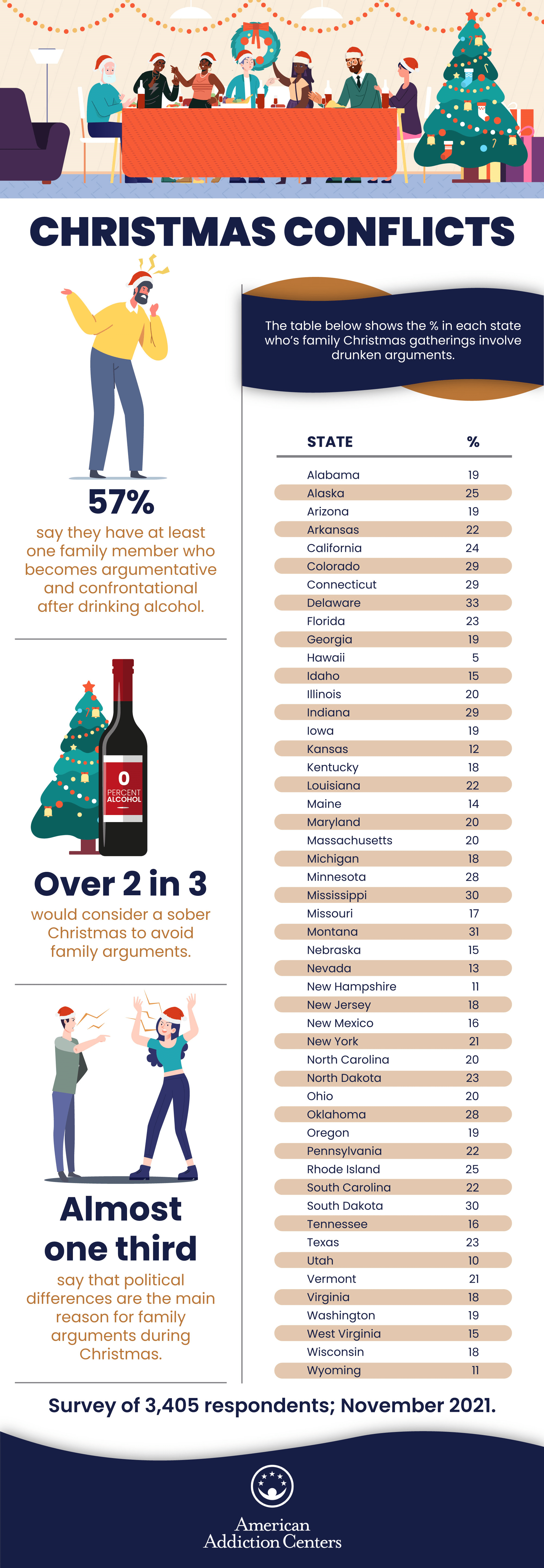 CHRISTMAS CONFLICTS

57%

say they have at least one family member who becomes argumentative and confrontational after drinking alcohol.

0 PERCENT ALCOHOL

Over 2 in 3

would consider a sober Christmas to avoid family arguments.

Almost one third

say that political differences are the main reason for family arguments during Christmas.

The table below shows the % in each state who's family Christmas gatherings involve drunken arguments.

| STATE | % |
|---|---|
| Alabama | 19 |
| Alaska | 25 |
| Arizona | 19 |
| Arkansas | 22 |
| California | 24 |
| Colorado | 29 |
| Connecticut | 29 |
| Delaware | 33 |
| Florida | 23 |
| Georgia | 19 |
| Hawaii | 5 |
| Idaho | 15 |
| Illinois | 20 |
| Indiana | 29 |
| Iowa | 19 |
| Kansas | 12 |
| Kentucky | 18 |
| Louisiana | 22 |
| Maine | 14 |
| Maryland | 20 |
| Massachusetts | 20 |
| Michigan | 18 |
| Minnesota | 28 |
| Mississippi | 30 |
| Missouri | 17 |
| Montana | 31 |
| Nebraska | 15 |
| Nevada | 13 |
| New Hampshire | 11 |
| New Jersey | 18 |
| New Mexico | 16 |
| New York | 21 |
| North Carolina | 20 |
| North Dakota | 23 |
| Ohio | 20 |
| Oklahoma | 28 |
| Oregon | 19 |
| Pennsylvania | 22 |
| Rhode Island | 25 |
| South Carolina | 22 |
| South Dakota | 30 |
| Tennessee | 16 |
| Texas | 23 |
| Utah | 10 |
| Vermont | 21 |
| Virginia | 18 |
| Washington | 19 |
| West Virginia | 15 |
| Wisconsin | 18 |
| Wyoming | 11 |

Survey of 3,405 respondents; November 2021.

American Addiction Centers